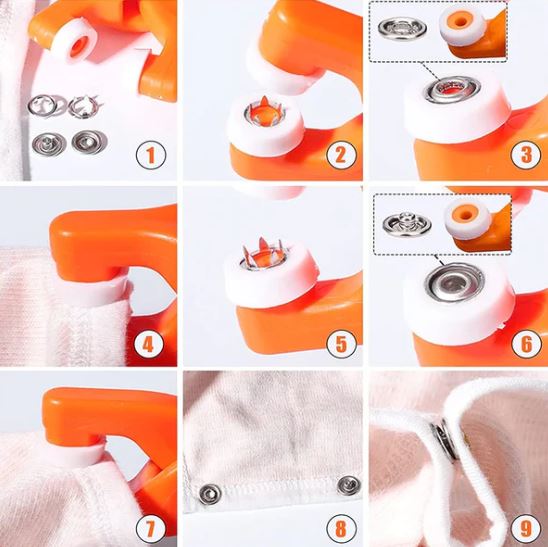 1

2

3

4

5

6

7

8

9