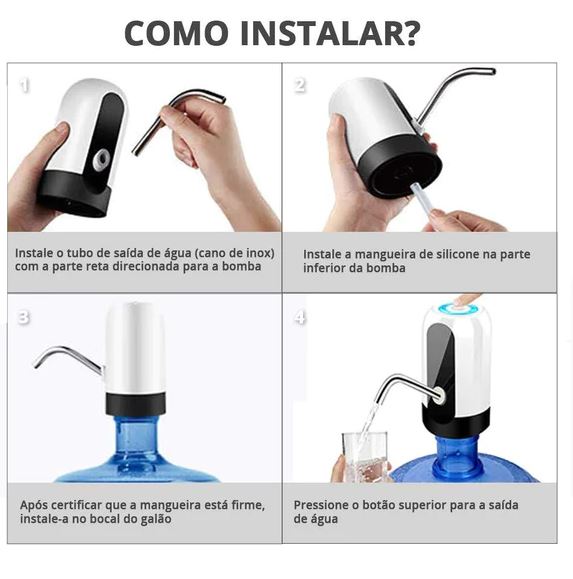 COMO INSTALAR?

1

Instale o tubo de saída de água (cano de inox) com a parte reta direcionada para a bomba

2

Instale a mangueira de silicone na parte inferior da bomba

3

Após certificar que a mangueira está firme, instale-a no bocal do galão

4

Pressione o botão superior para a saída de água